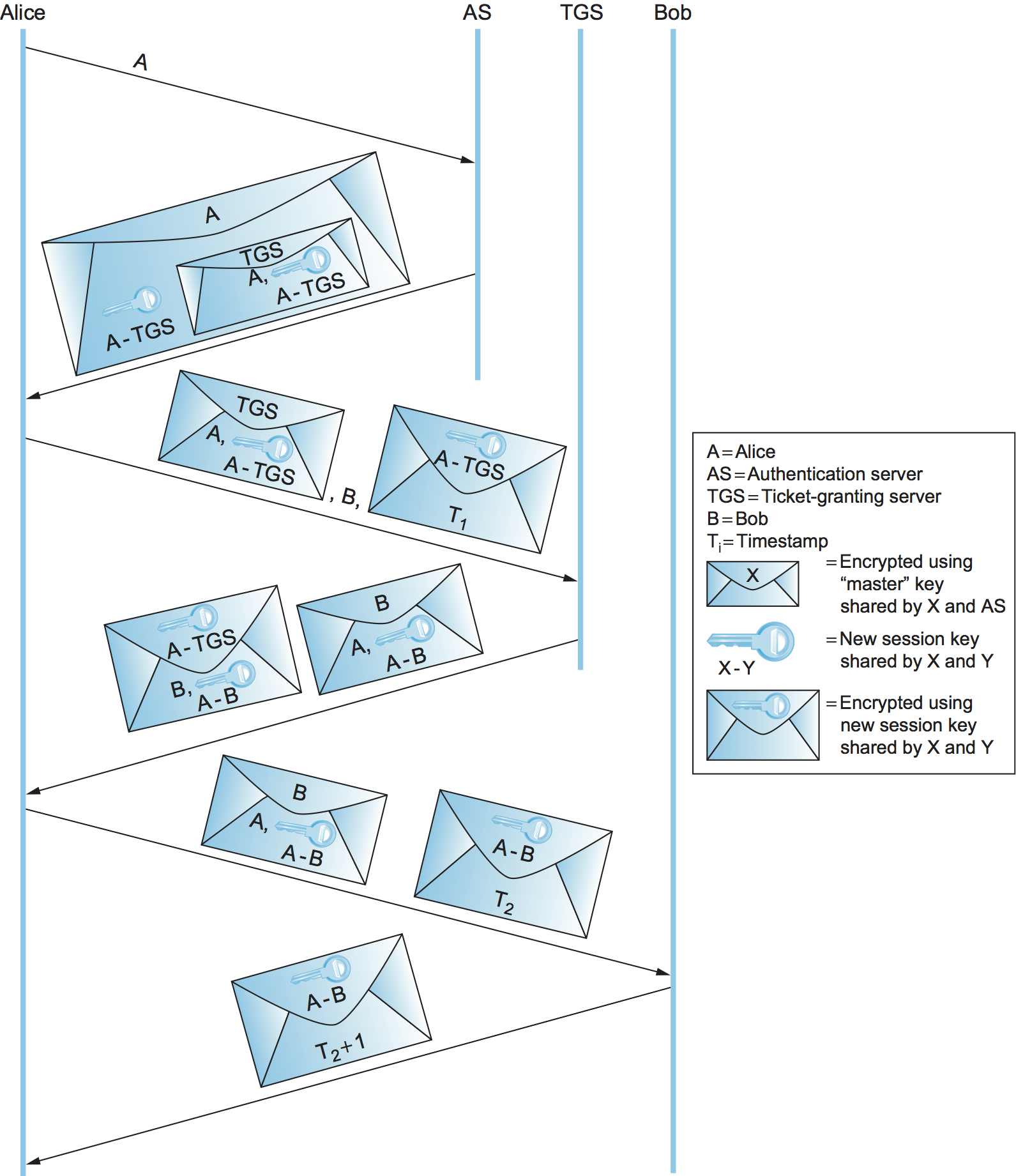 Alice AS TGS Bob

A

A
TGS
A,
A-TGS
A-TGS

TGS
A,
A-TGS
, B,
A-TGS
$T_1$

A-TGS
B,
A-B
B
A,
A-B

B
A,
A-B
A-B
$T_2$

A-B
$T_2+1$

A = Alice
AS = Authentication server
TGS = Ticket-granting server
B = Bob
$T_i$ = Timestamp
X = Encrypted using “master” key shared by X and AS
X-Y = New session key shared by X and Y
= Encrypted using new session key shared by X and Y